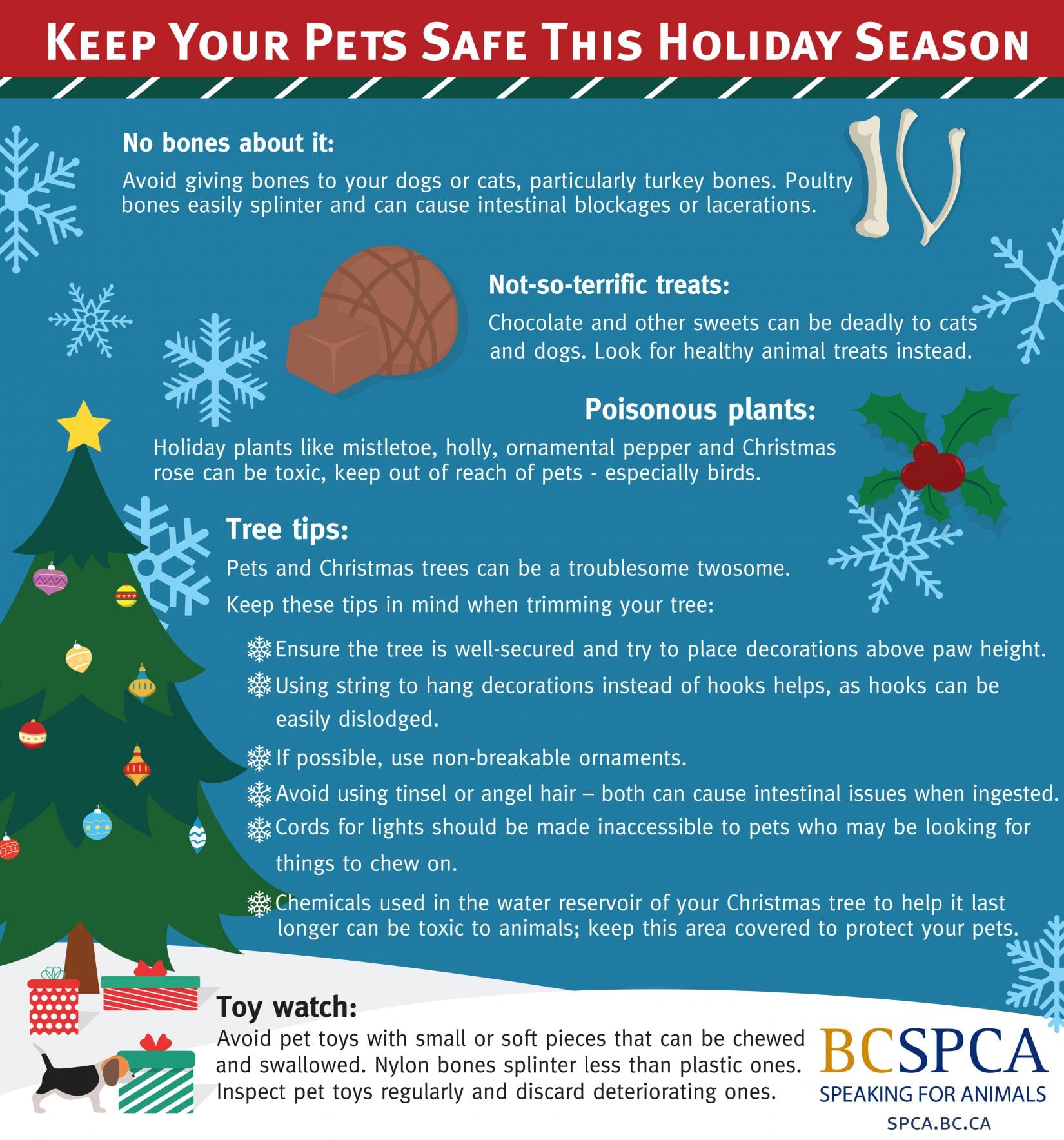 KEEP YOUR PETS SAFE THIS HOLIDAY SEASON

No bones about it:

Avoid giving bones to your dogs or cats, particularly turkey bones. Poultry bones easily splinter and can cause intestinal blockages or lacerations.

Not-so-terrific treats:

Chocolate and other sweets can be deadly to cats and dogs. Look for healthy animal treats instead.

Poisonous plants:

Holiday plants like mistletoe, holly, ornamental pepper and Christmas rose can be toxic, keep out of reach of pets - especially birds.

Tree tips:

Pets and Christmas trees can be a troublesome twosome.

Keep these tips in mind when trimming your tree:

Ensure the tree is well-secured and try to place decorations above paw height.

Using string to hang decorations instead of hooks helps, as hooks can be easily dislodged.

If possible, use non-breakable ornaments.

Avoid using tinsel or angel hair – both can cause intestinal issues when ingested.

Cords for lights should be made inaccessible to pets who may be looking for things to chew on.

Chemicals used in the water reservoir of your Christmas tree to help it last longer can be toxic to animals; keep this area covered to protect your pets.

Toy watch:

Avoid pet toys with small or soft pieces that can be chewed and swallowed. Nylon bones splinter less than plastic ones. Inspect pet toys regularly and discard deteriorating ones.

BCSPCA
SPEAKING FOR ANIMALS
SPCA.BC.CA