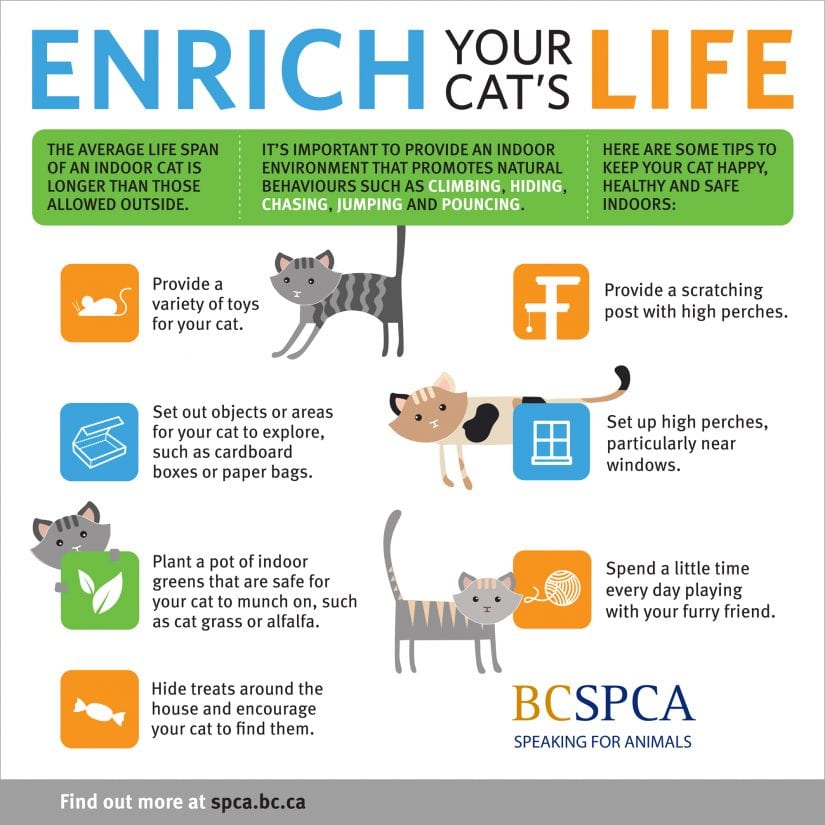 ENRICH YOUR CAT'S LIFE

THE AVERAGE LIFE SPAN OF AN INDOOR CAT IS LONGER THAN THOSE ALLOWED OUTSIDE.

IT'S IMPORTANT TO PROVIDE AN INDOOR ENVIRONMENT THAT PROMOTES NATURAL BEHAVIOURS SUCH AS CLIMBING, HIDING, CHASING, JUMPING AND POUNCING.

HERE ARE SOME TIPS TO KEEP YOUR CAT HAPPY, HEALTHY AND SAFE INDOORS:

Provide a variety of toys for your cat.

Set out objects or areas for your cat to explore, such as cardboard boxes or paper bags.

Plant a pot of indoor greens that are safe for your cat to munch on, such as cat grass or alfalfa.

Hide treats around the house and encourage your cat to find them.

Provide a scratching post with high perches.

Set up high perches, particularly near windows.

Spend a little time every day playing with your furry friend.

BCSPCA
SPEAKING FOR ANIMALS

Find out more at spca.bc.ca